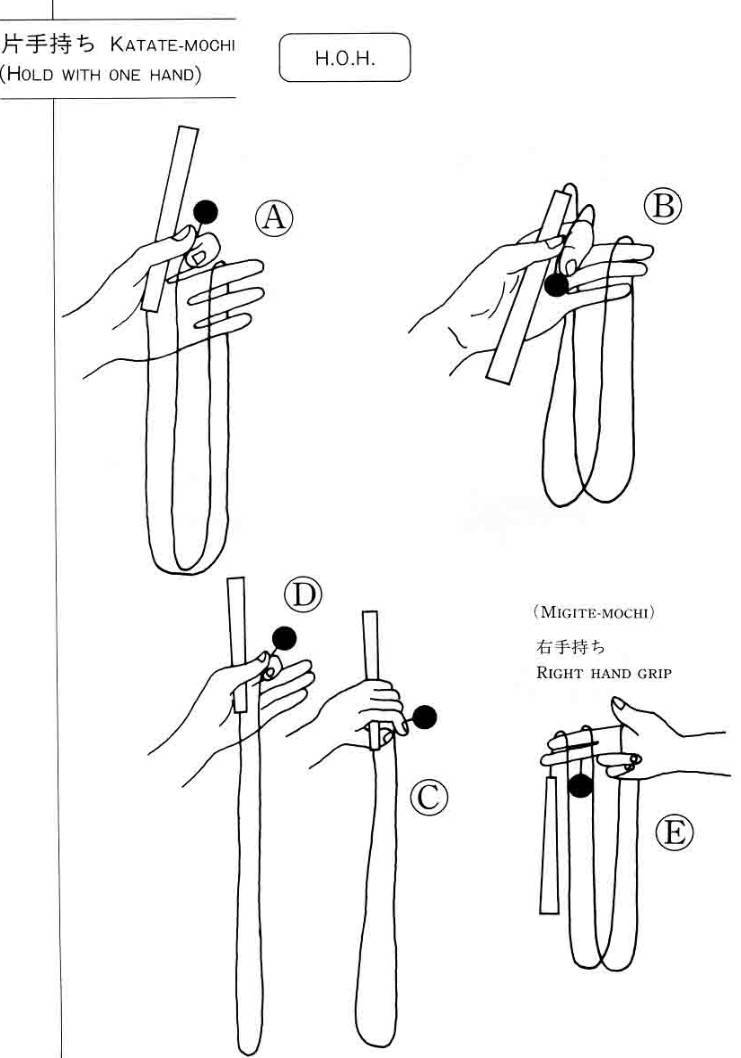 片手持ち KATATE-MOCHI
(HOLD WITH ONE HAND)

H.O.H.

Ⓐ

Ⓑ

Ⓓ

Ⓒ

(MIGITE-MOCHI)
右手持ち
RIGHT HAND GRIP

Ⓔ